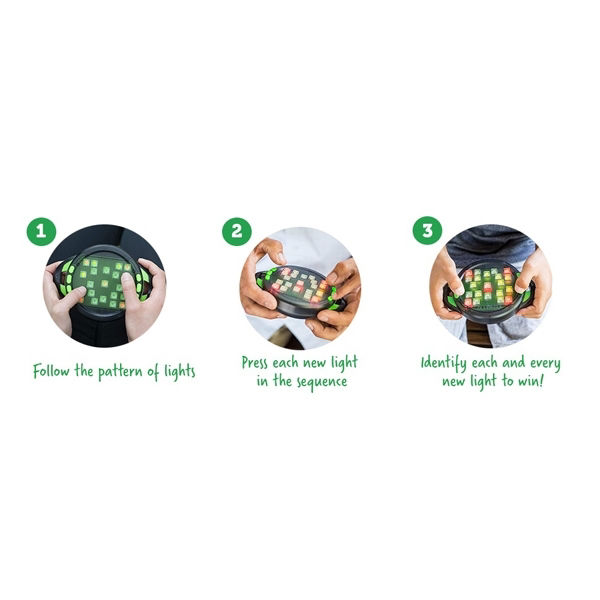 1

Follow the pattern of lights

2

Press each new light in the sequence

3

Identify each and every new light to win!